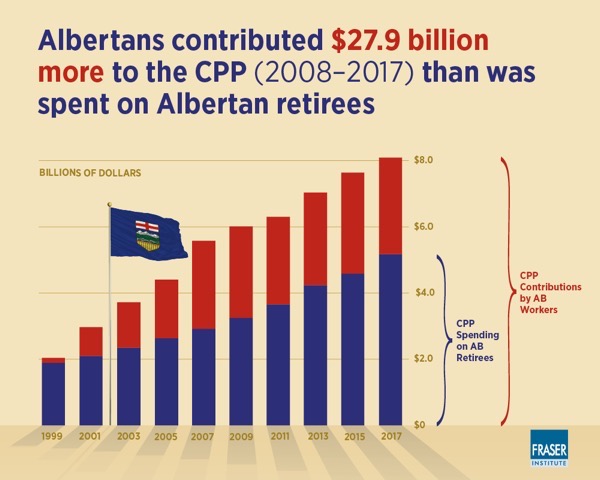 Albertans contributed $27.9 billion more to the CPP (2008–2017) than was spent on Albertan retirees

BILLIONS OF DOLLARS

$8.0
$6.0
$4.0
$2.0
$0

CPP Spending on AB Retirees

CPP Contributions by AB Workers

1999 2001 2003 2005 2007 2009 2011 2013 2015 2017

FRASER INSTITUTE