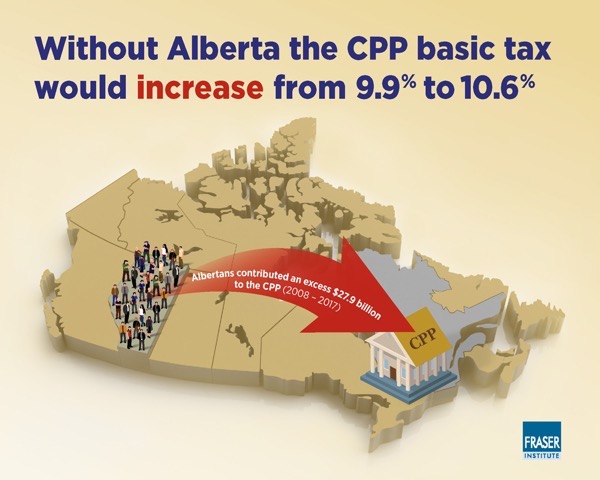 Without Alberta the CPP basic tax would increase from 9.9% to 10.6%

Albertans contributed an excess $27.9 billion to the CPP (2008 – 2017)

CPP

FRASER INSTITUTE